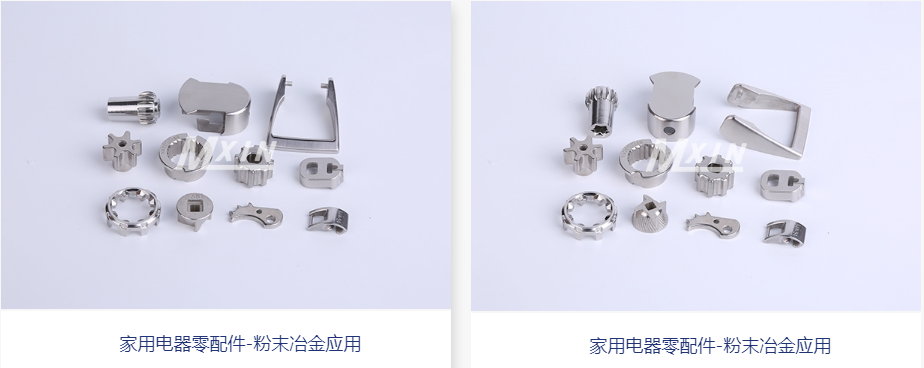 MXIN

家用电器零配件-粉末冶金应用

MXIN

家用电器零配件-粉末冶金应用